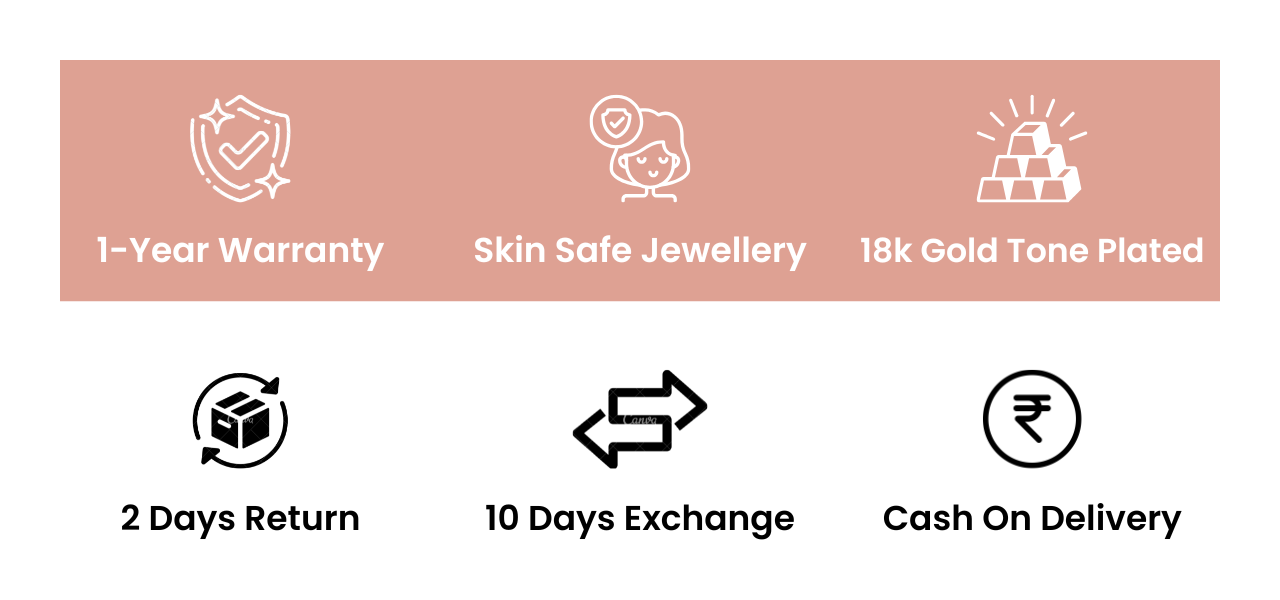 1-Year Warranty

Skin Safe Jewellery

18k Gold Tone Plated

2 Days Return

10 Days Exchange

Cash On Delivery

Canva